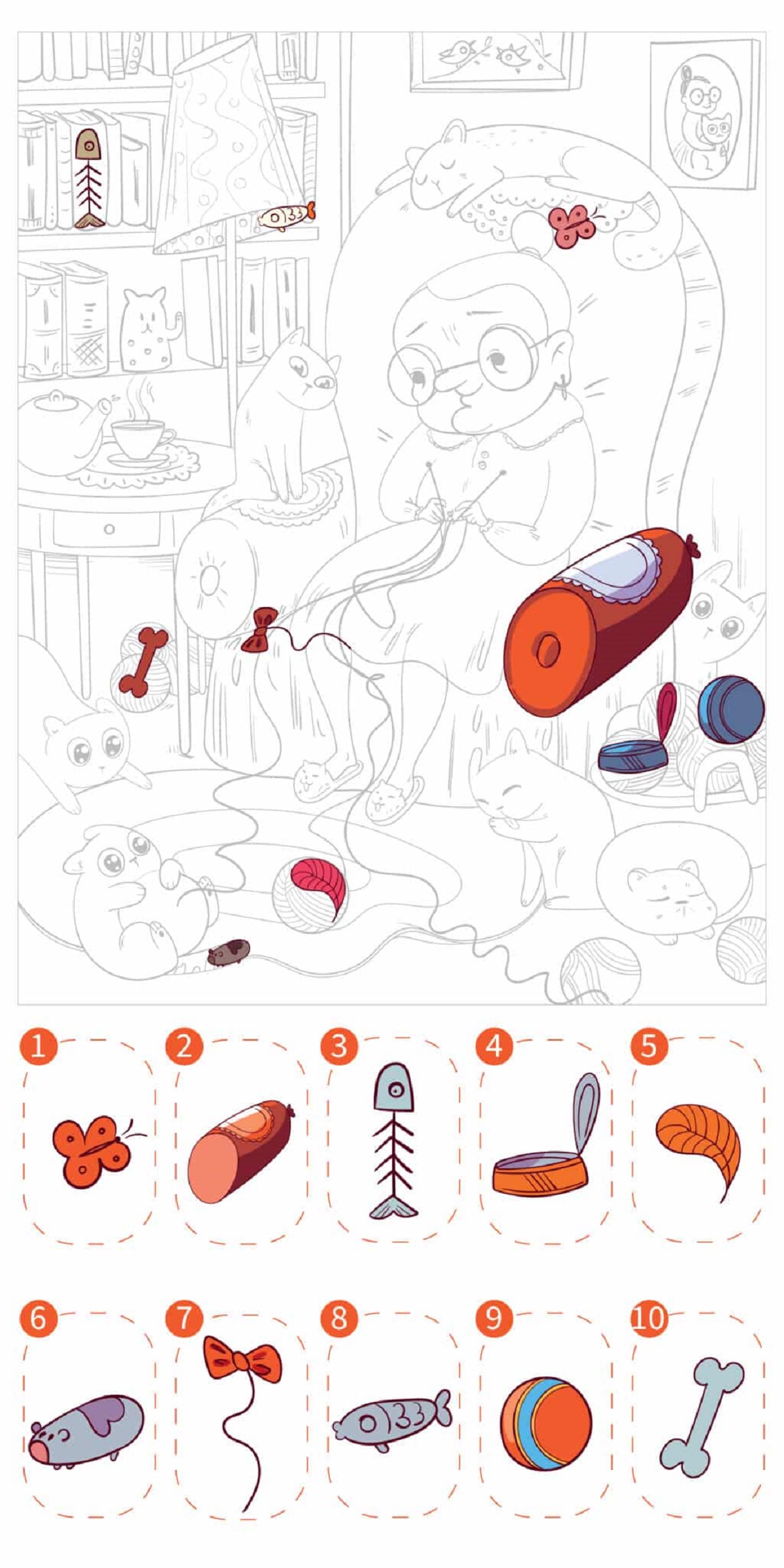 1
2
3
4
5
6
7
8
9
10